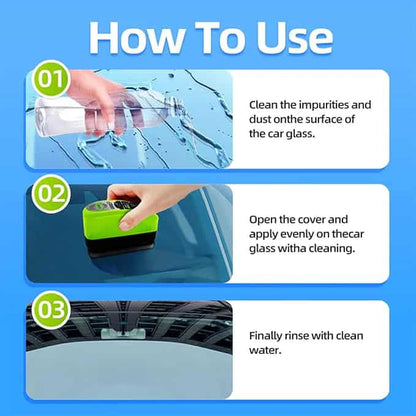 How To Use

01

Clean the impurities and dust onthe surface of the car glass.

02

Open the cover and apply evenly on thecar glass witha cleaning.

03

Finally rinse with clean water.